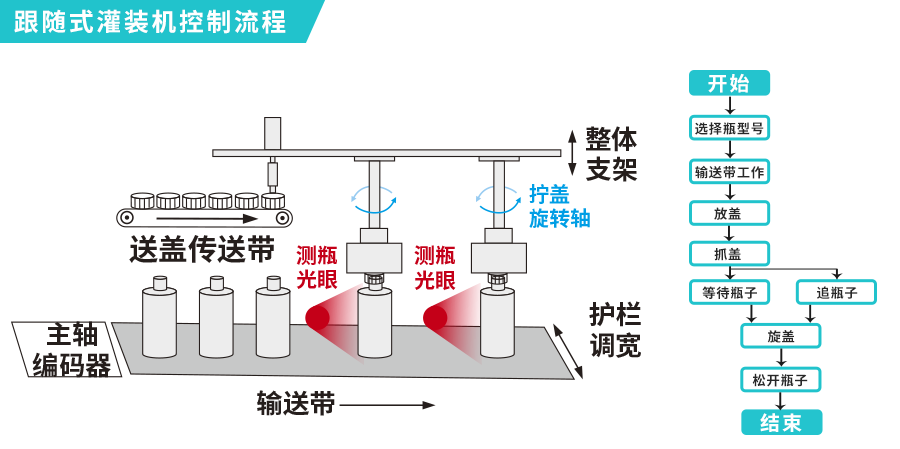 跟随式灌装机控制流程

整体支架

拧盖旋转轴

送盖传送带

测瓶光眼

测瓶光眼

护栏调宽

主轴编码器

输送带

开始
选择瓶型号
输送带工作
放盖
抓盖
等待瓶子
追瓶子
旋盖
松开瓶子
结束